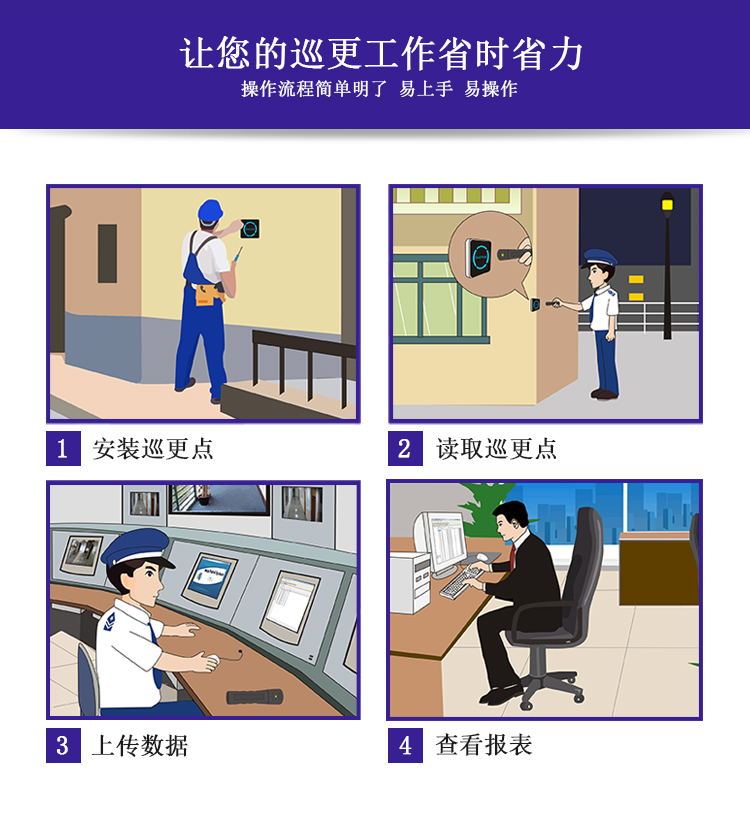 让您的巡更工作省时省力
操作流程简单明了 易上手 易操作

1 安装巡更点

2 读取巡更点

3 上传数据

4 查看报表