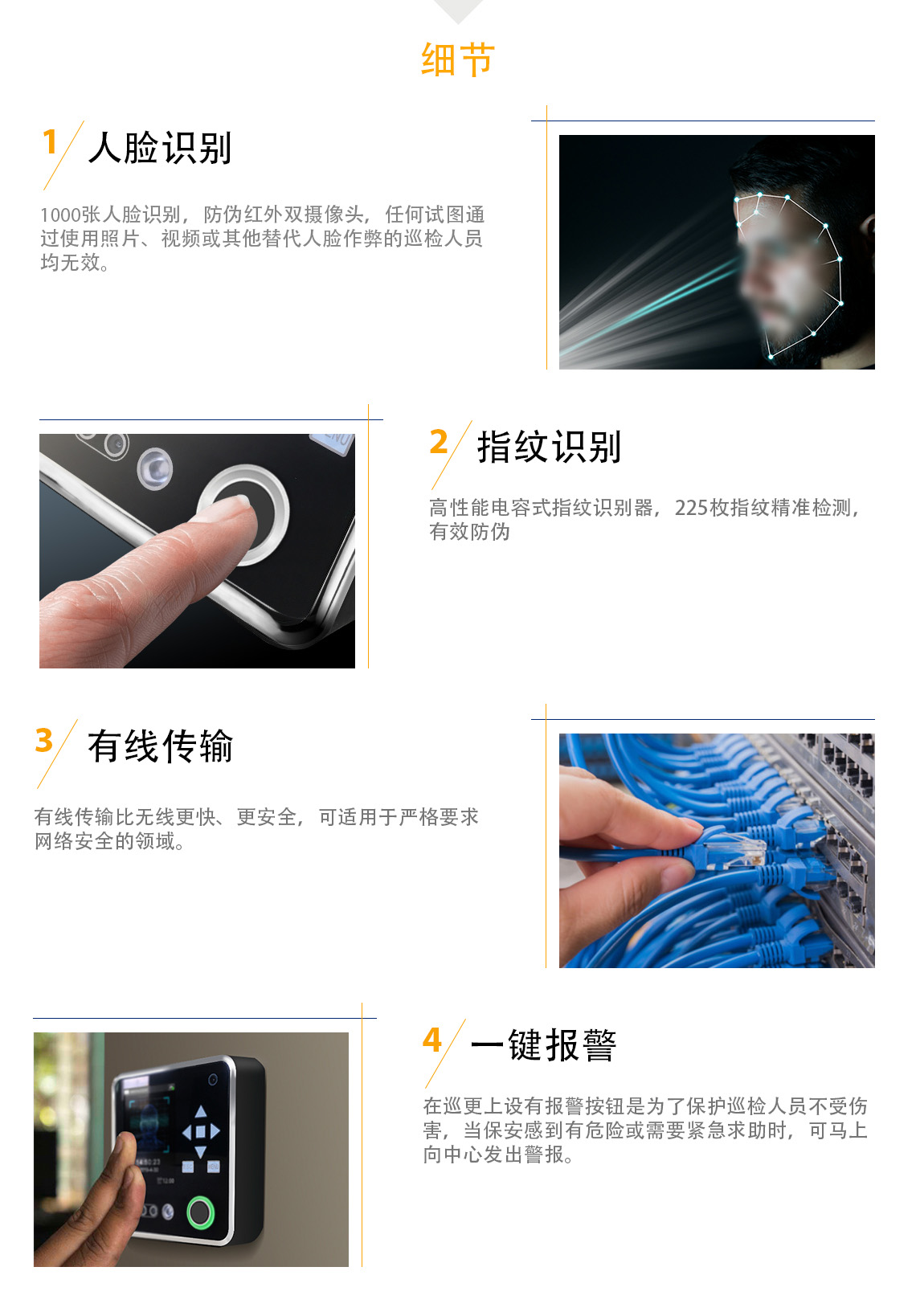 细节

1 人脸识别

1000张人脸识别，防伪红外双摄像头，任何试图通过使用照片、视频或其他替代人脸作弊的巡检人员均无效。

2 指纹识别

高性能电容式指纹识别器，225枚指纹精准检测，有效防伪

3 有线传输

有线传输比无线更快、更安全，可适用于严格要求网络安全的领域。

4 一键报警

在巡更上设有报警按钮是为了保护巡检人员不受伤害，当保安感到有危险或需要紧急求助时，可马上向中心发出警报。